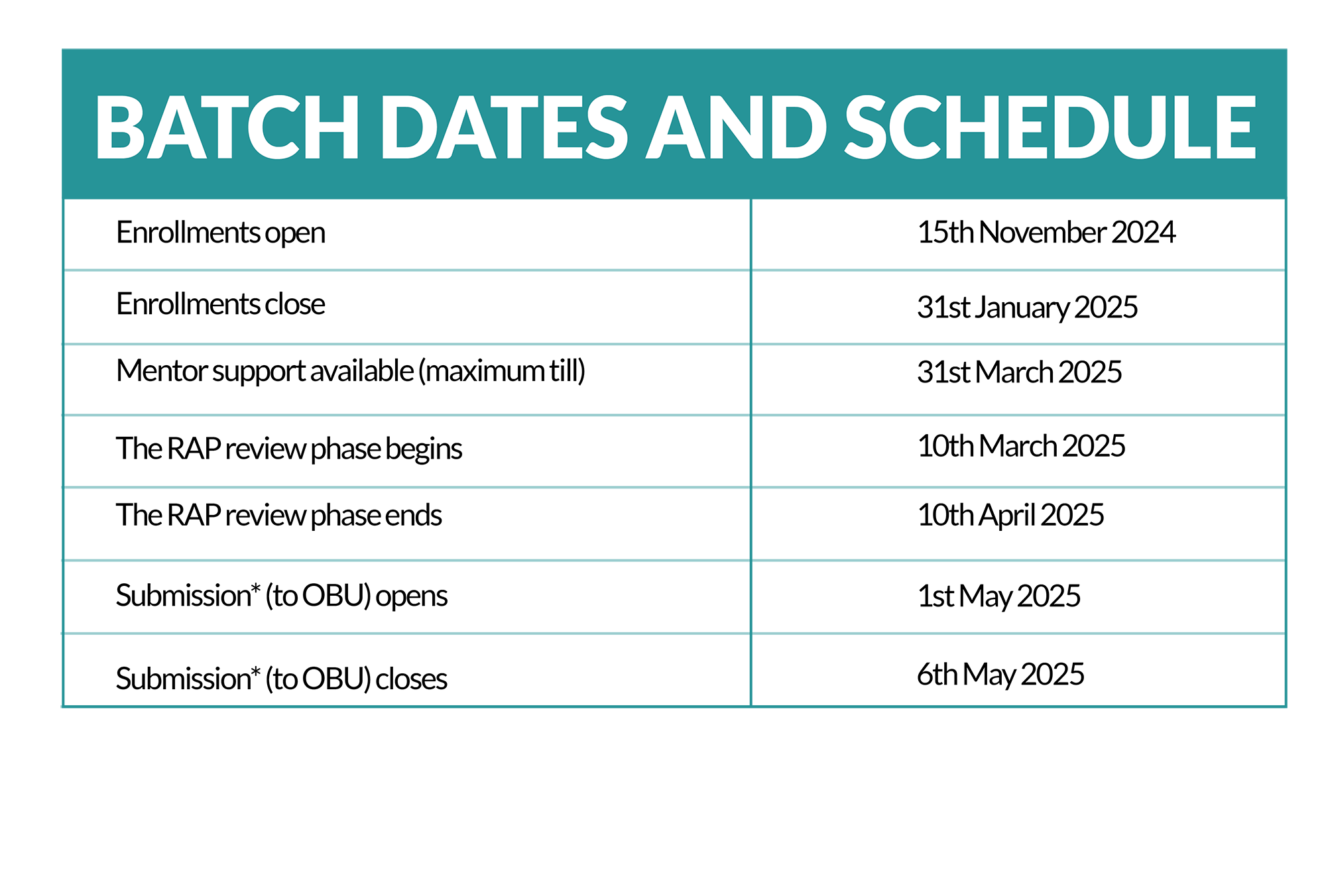 BATCH DATES AND SCHEDULE

| | |
|---|---|
| Enrollments open | 15th November 2024 |
| Enrollments close | 31st January 2025 |
| Mentor support available (maximum till) | 31st March 2025 |
| The RAP review phase begins | 10th March 2025 |
| The RAP review phase ends | 10th April 2025 |
| Submission* (to OBU) opens | 1st May 2025 |
| Submission* (to OBU) closes | 6th May 2025 |