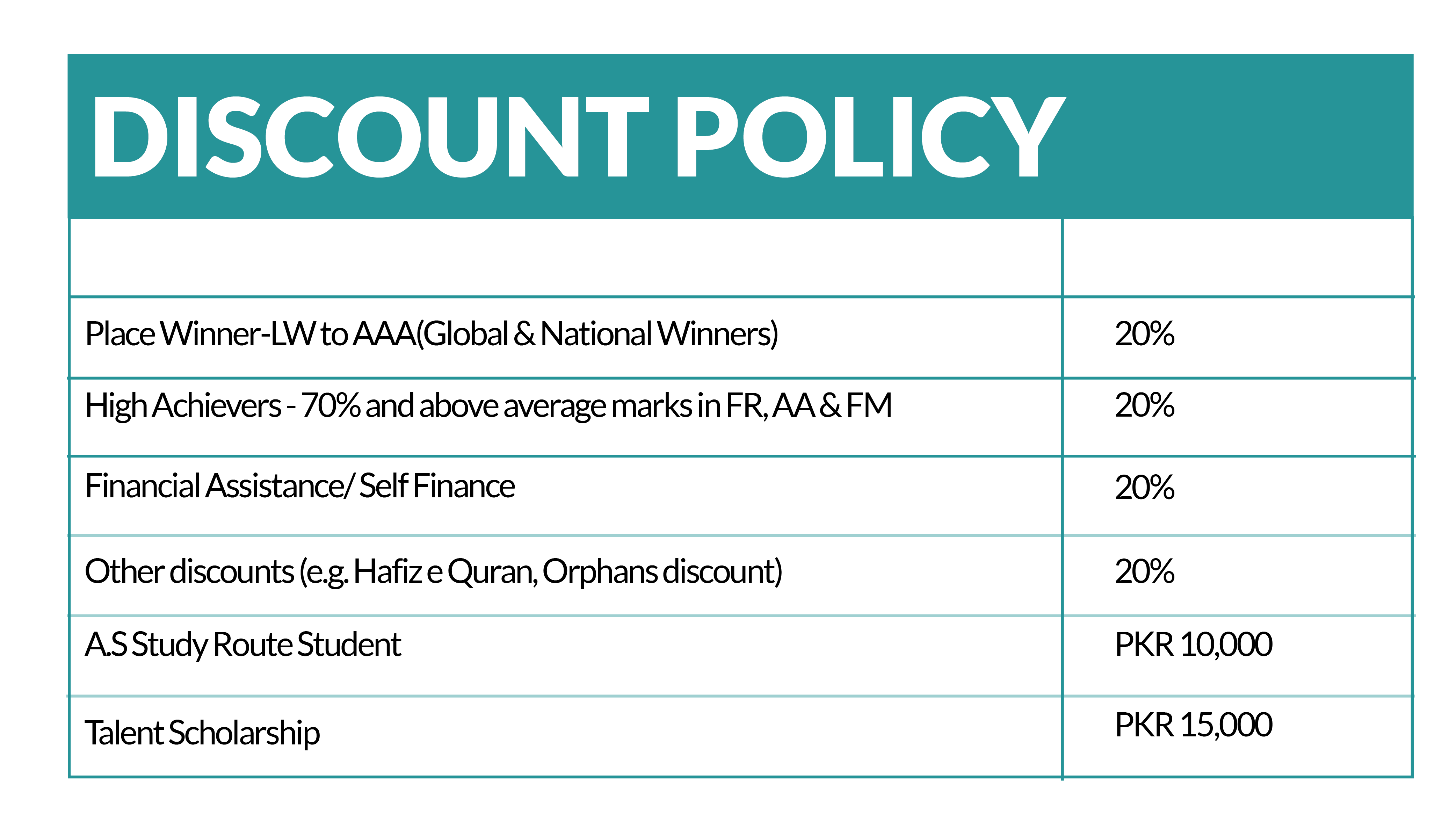 DISCOUNT POLICY

| | |
|---|---|
| Place Winner-LW to AAA(Global & National Winners) | 20% |
| High Achievers - 70% and above average marks in FR, AA & FM | 20% |
| Financial Assistance/ Self Finance | 20% |
| Other discounts (e.g. Hafiz e Quran, Orphans discount) | 20% |
| A.S Study Route Student | PKR 10,000 |
| Talent Scholarship | PKR 15,000 |